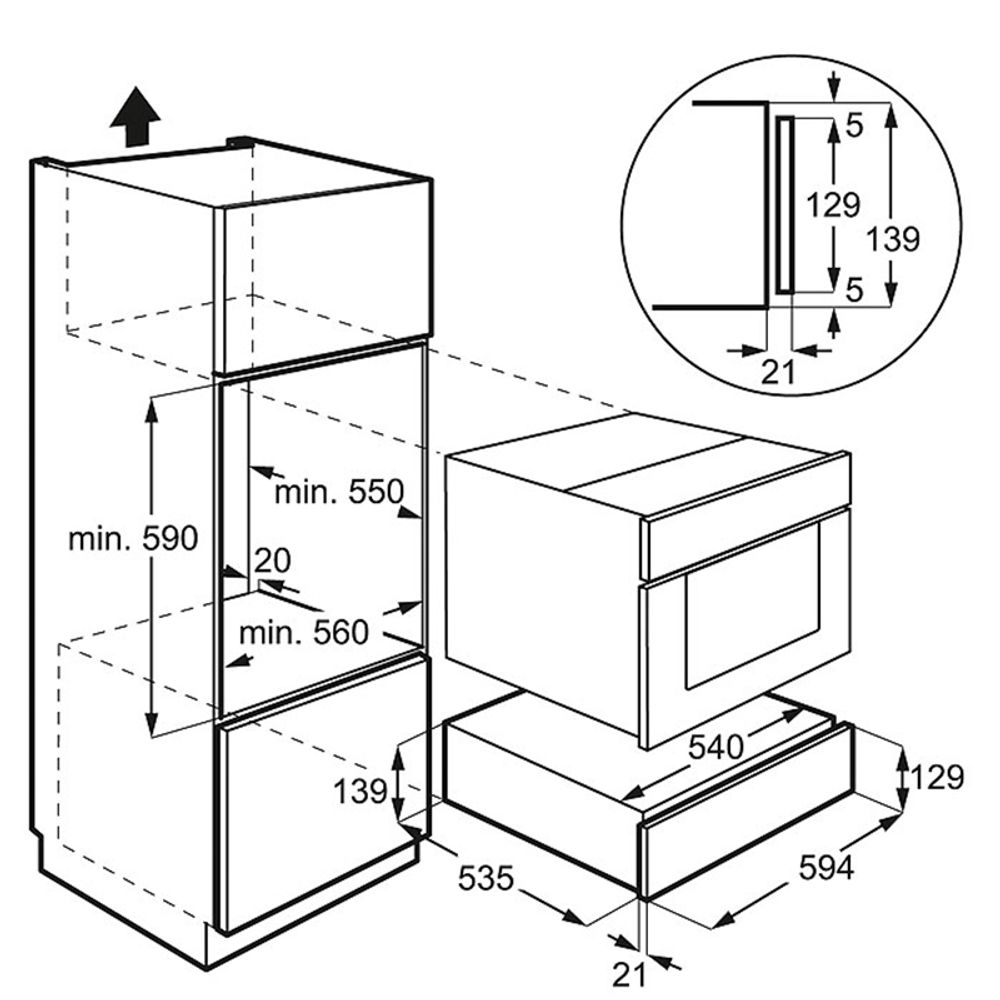 5
129
139
5
21
min. 550
min. 590
20
min. 560
540
139
129
535
594
21