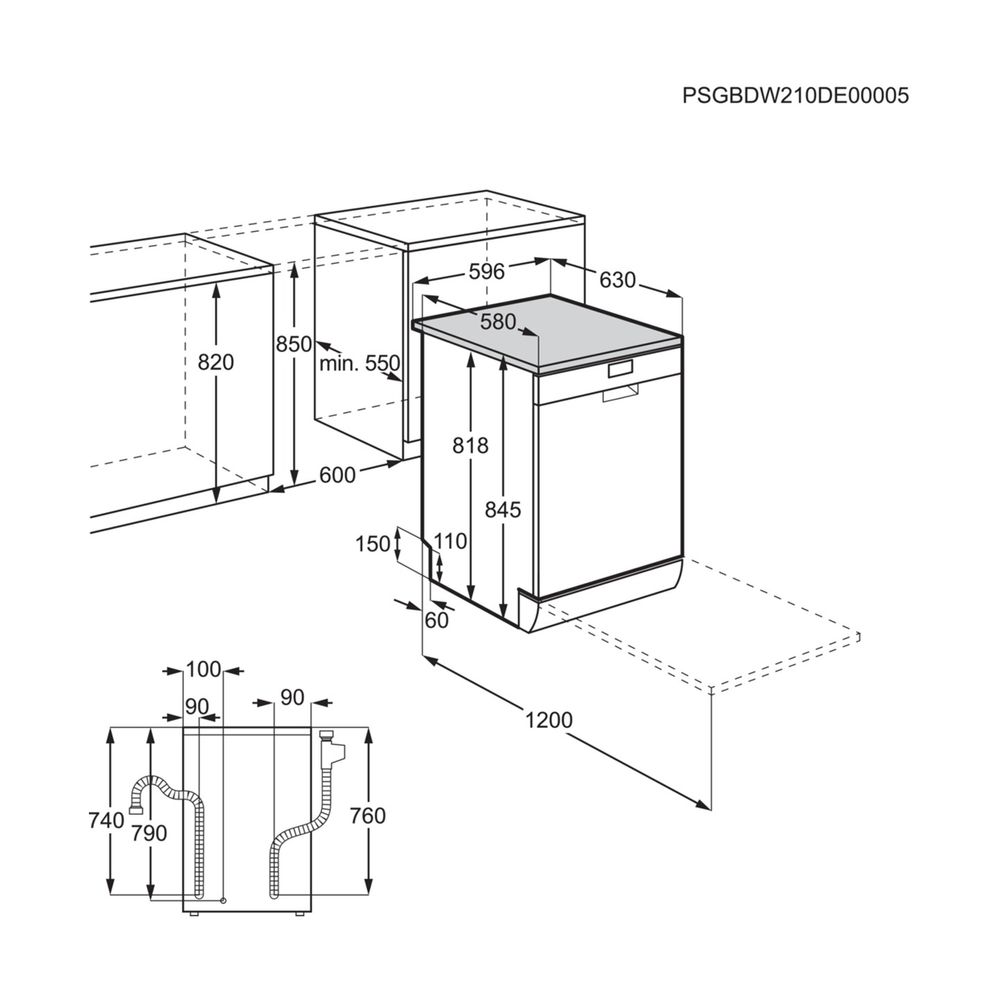 PSGBDW210DE00005

596
630
580
820
850
min. 550
818
845
600
150
110
60
1200
100
90
90
740
790
760