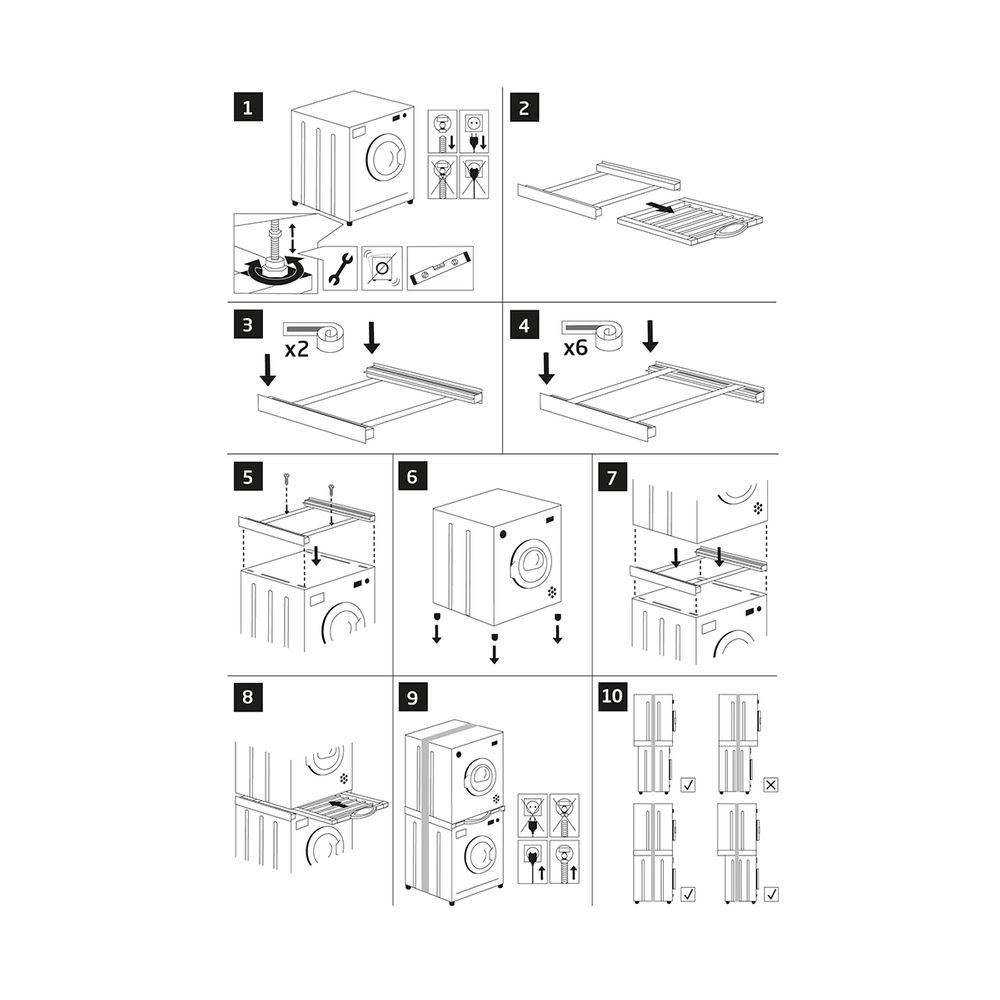 1

2

3

x2

4

x6

5

6

7

8

9

10