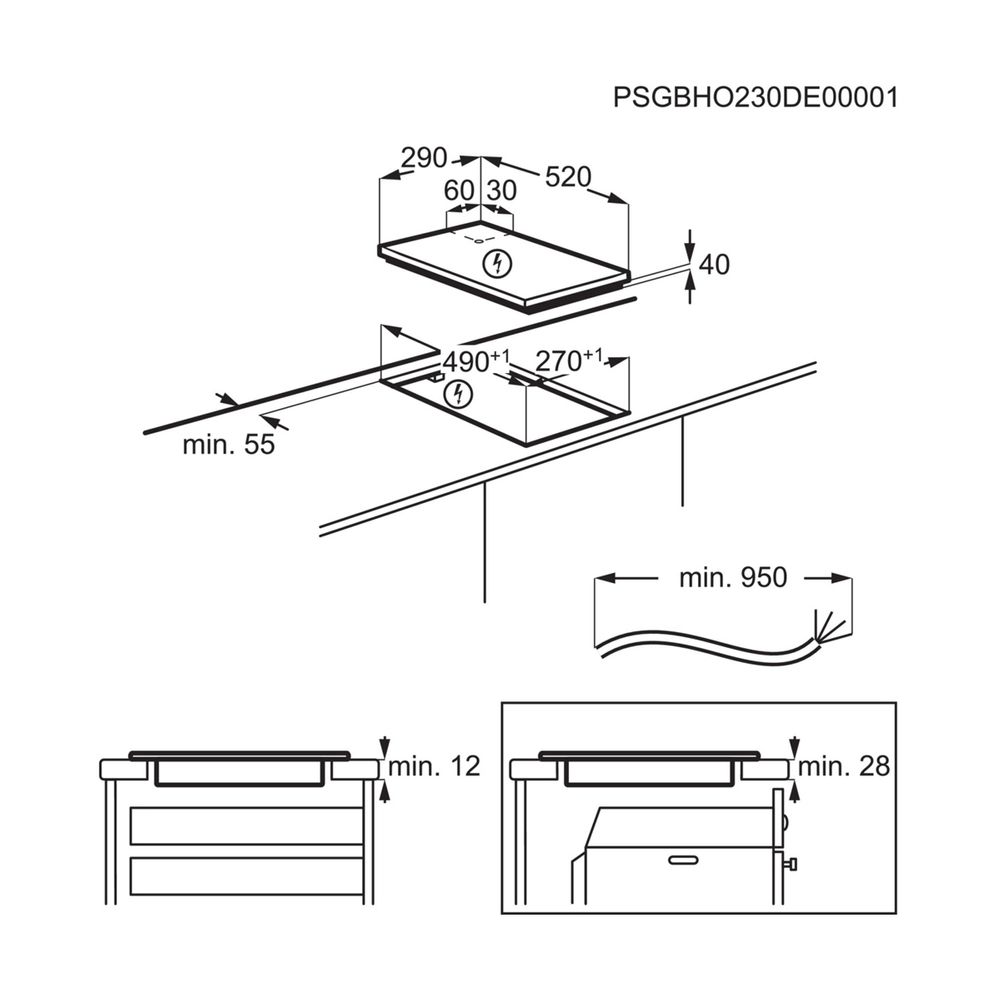 PSGBHO230DE00001

290
520
60
30
40

$490^{+1}$
$270^{+1}$
min. 55

min. 950

min. 12

min. 28