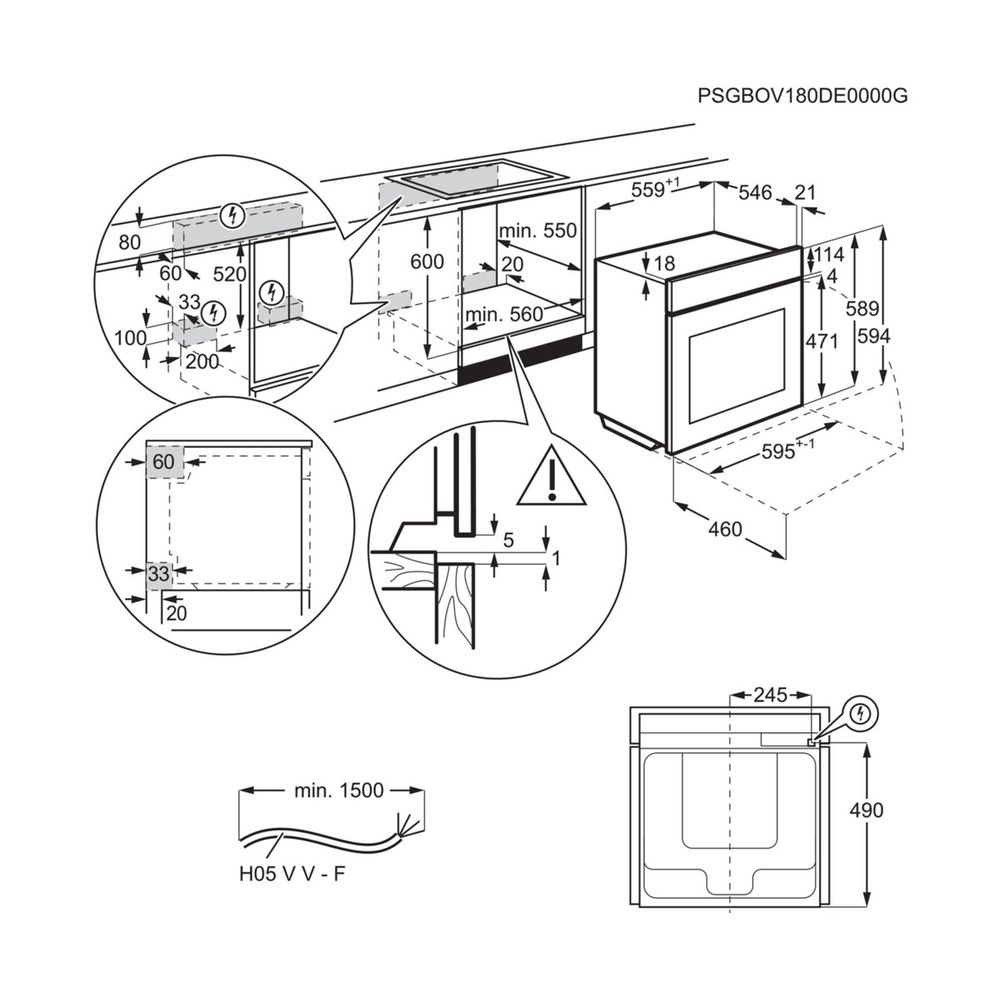 PSGBOV180DE0000G

80
60
520
33
100
200

600
min. 550
20
min. 560

$559^{+1}$
546
21
18
114
4
589
594
471
$595^{+-1}$
460

60
33
20

5
1

245
490

min. 1500
H05 V V - F