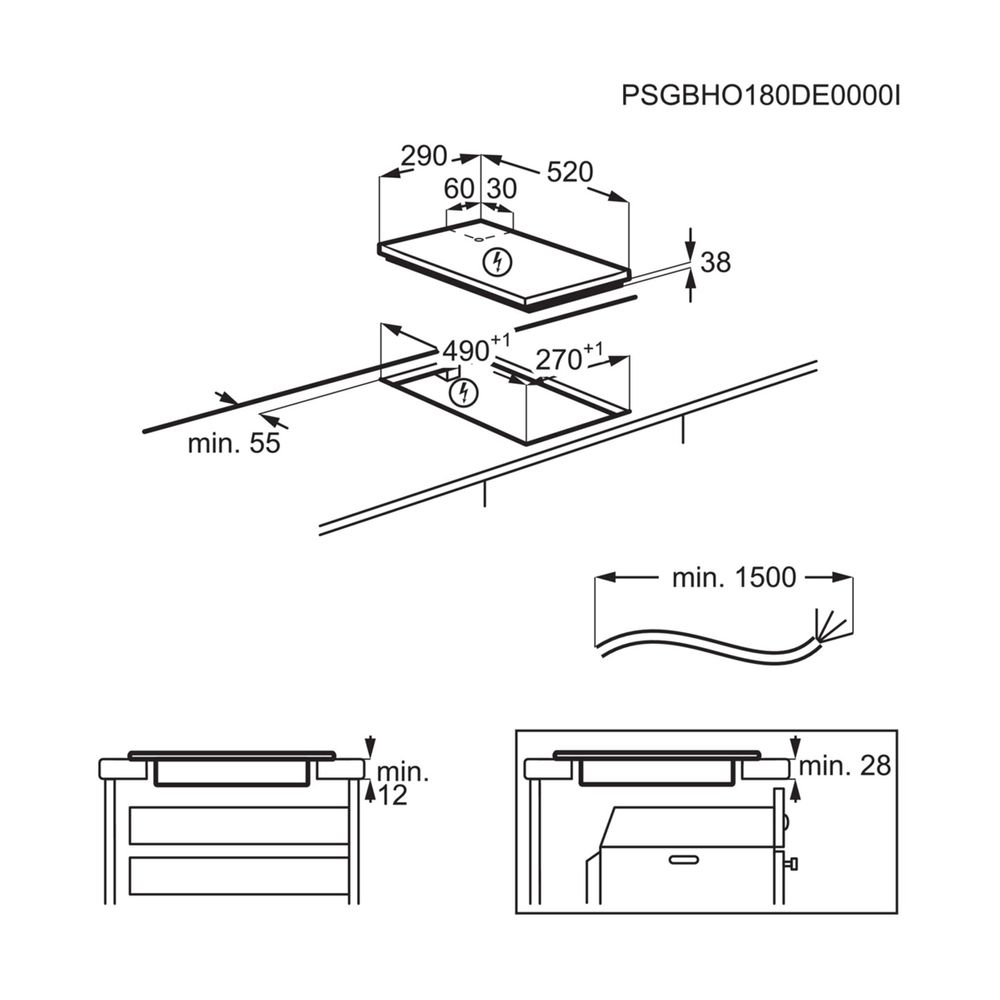 PSGBHO180DE0000I

290
520
60
30
38

$490^{+1}$
$270^{+1}$
min. 55

min. 1500

min.
12

min. 28