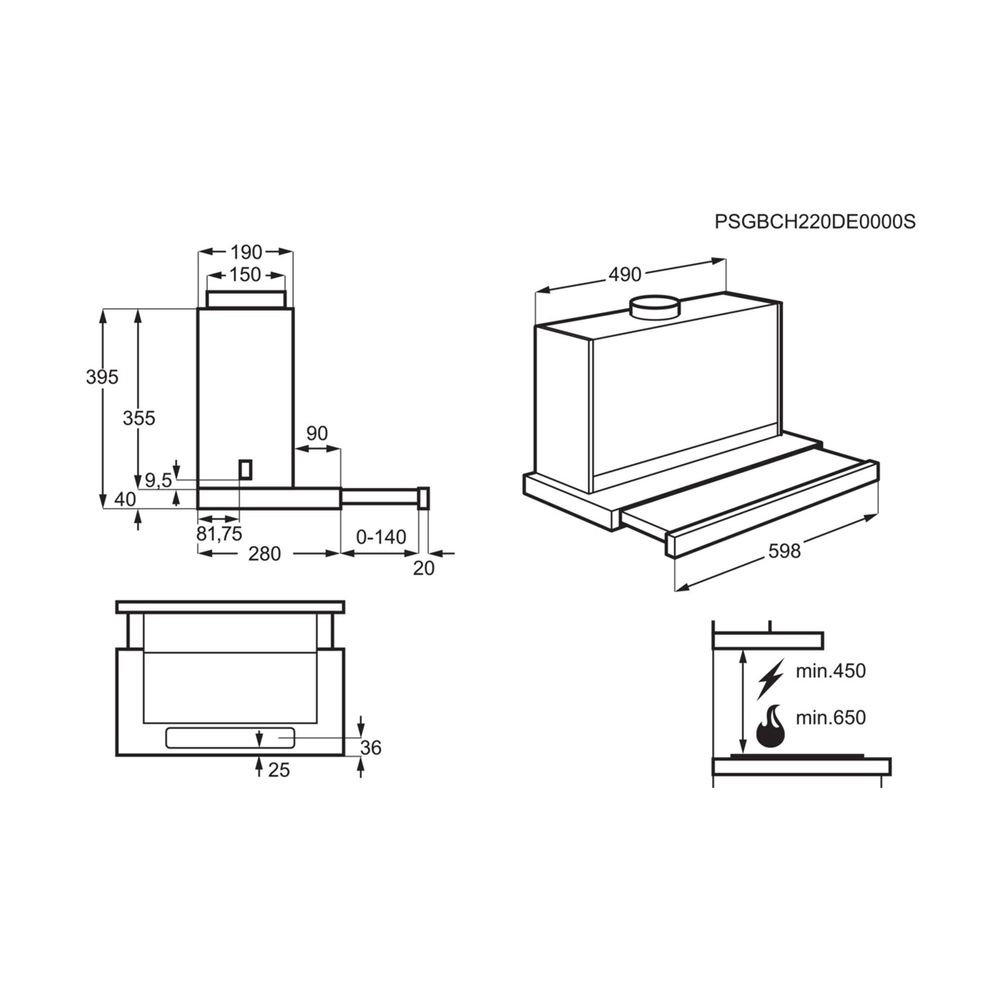 PSGBCH220DE0000S

190
150
395
355
90
9,5
40
81,75
280
0-140
20

490
598

36
25

min.450
min.650