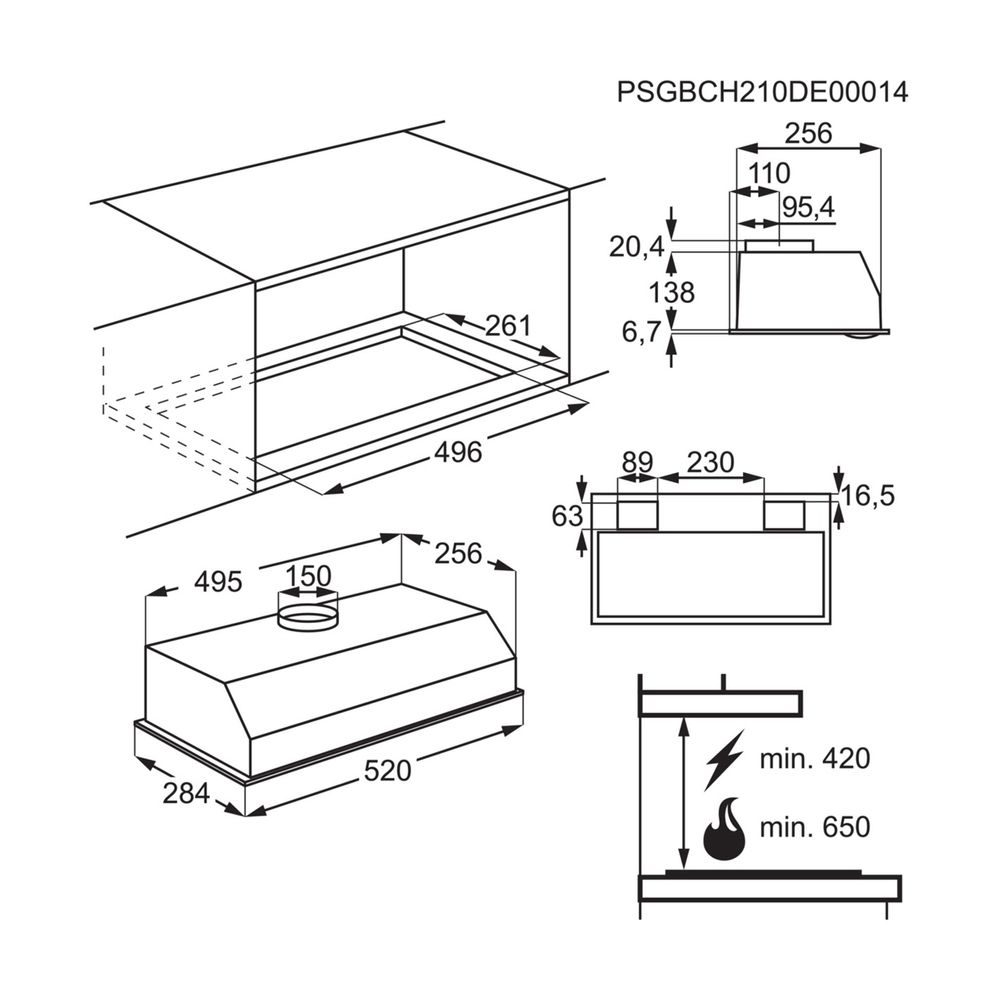 PSGBCH210DE00014

256
110
95,4
20,4
138
6,7

261
496

89
230
16,5
63

495
150
256
284
520

min. 420
min. 650