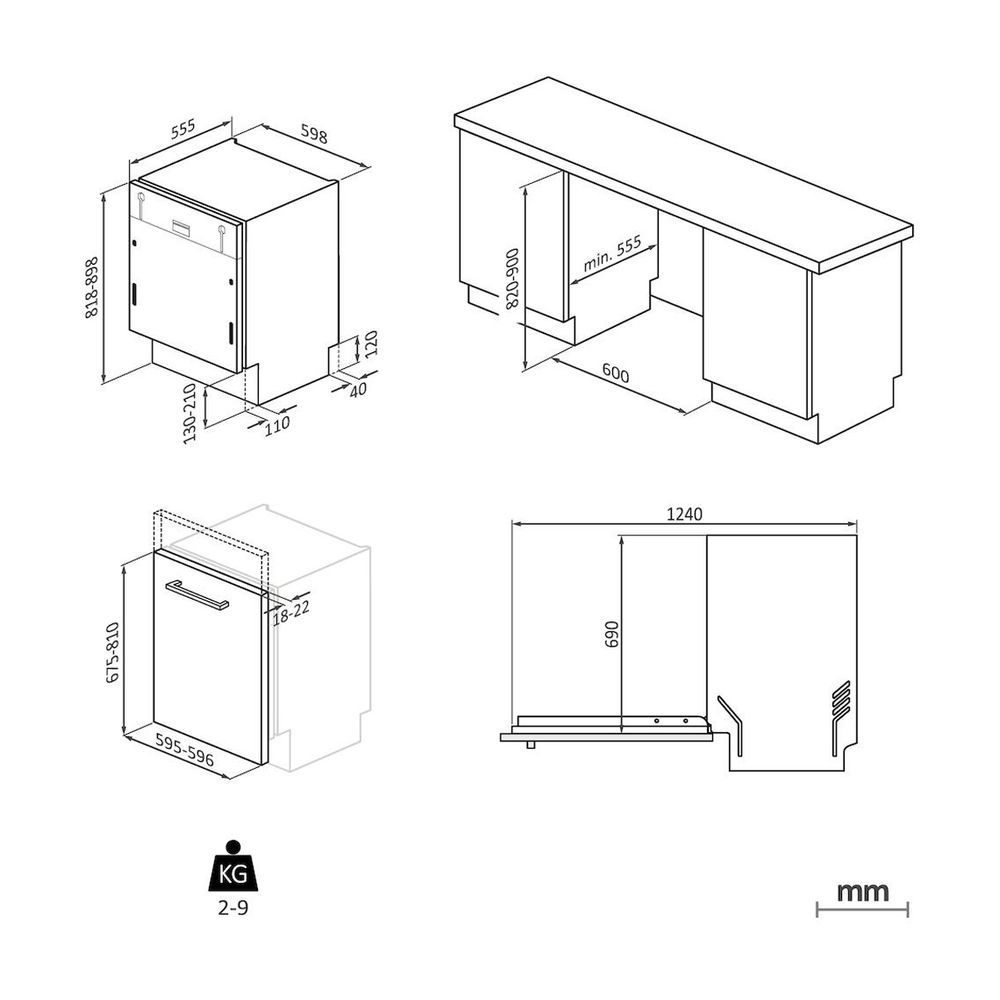 555
598
818-898
120
40
130-210
110
820-900
min. 555
600
18-22
675-810
595-596
1240
690
KG
2-9
mm