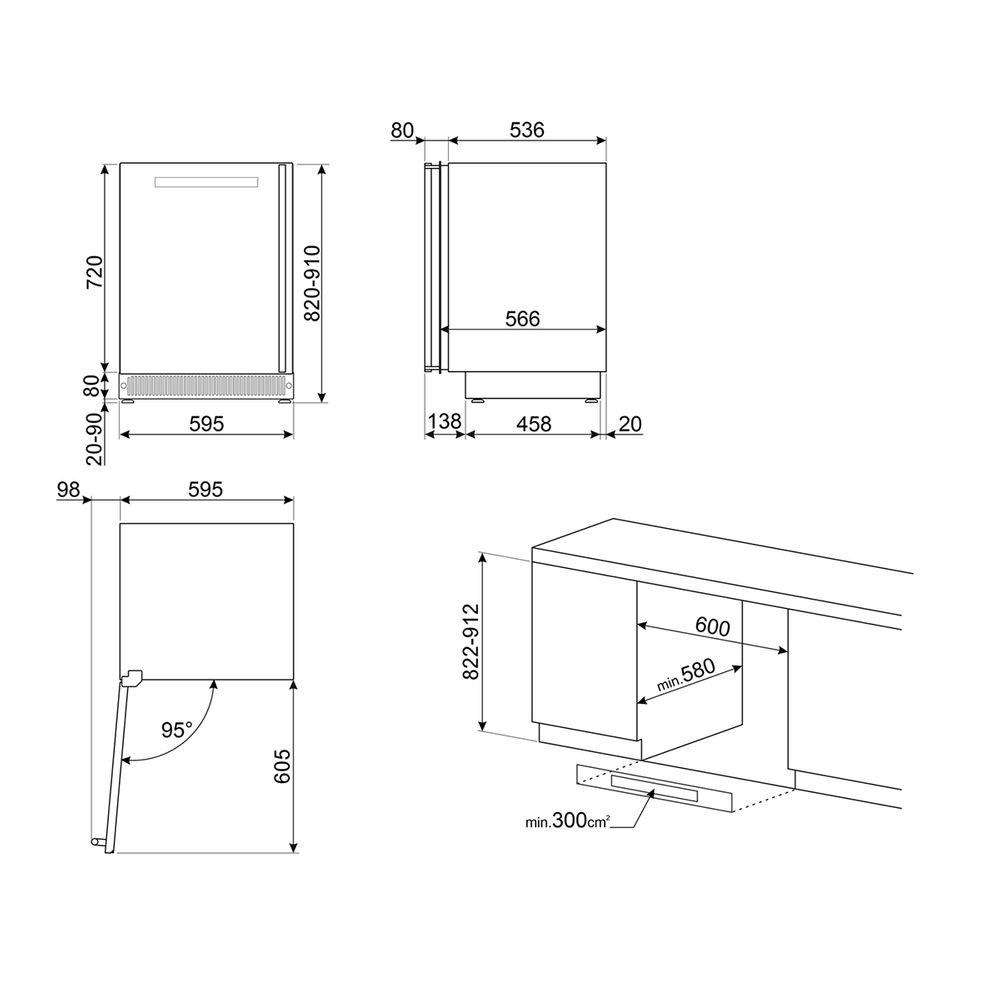 720
80
20-90
595
820-910

80
536
566
138
458
20

98
595
95°
605

822-912
600
min.580
min.300cm²