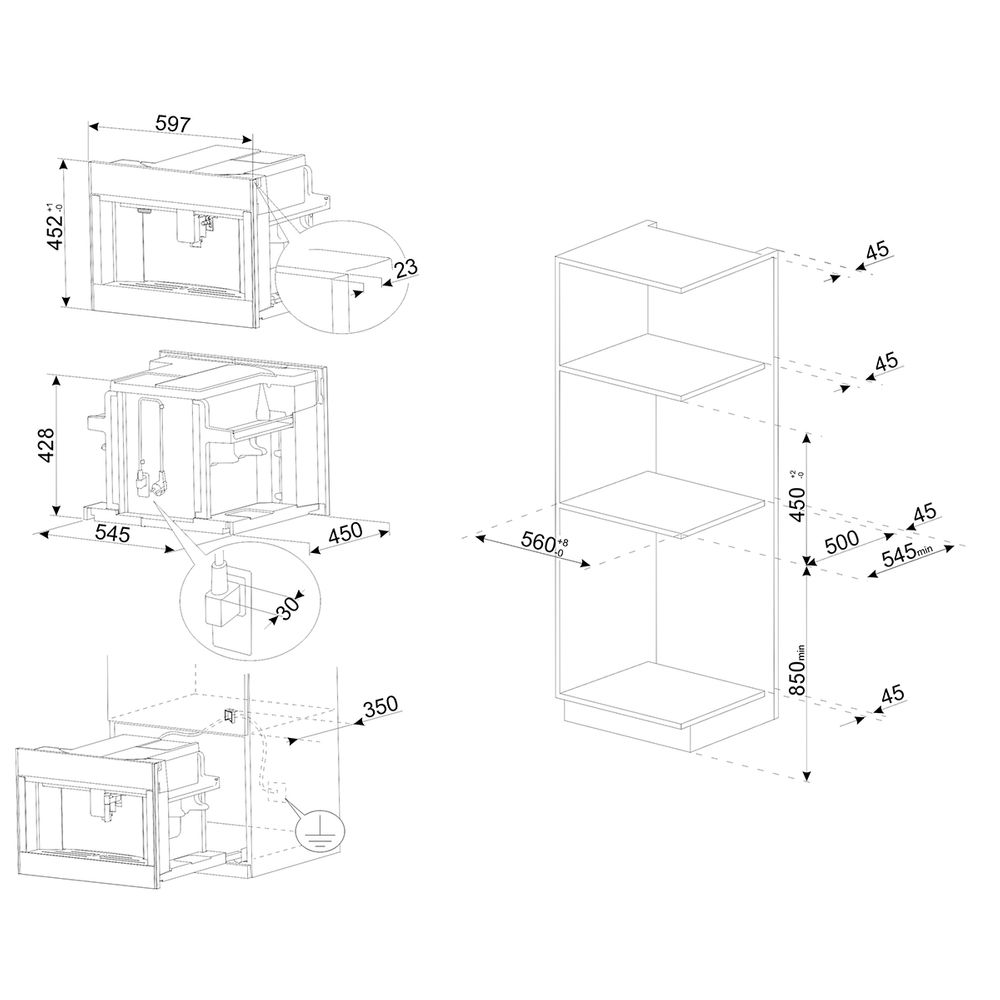 597
$452^{+1}_{-0}$
23
428
545
450
30
350
45
45
$450^{+2}_{-0}$
45
$560^{+8}_{0}$
500
$545_{min}$
$850_{min}$
45