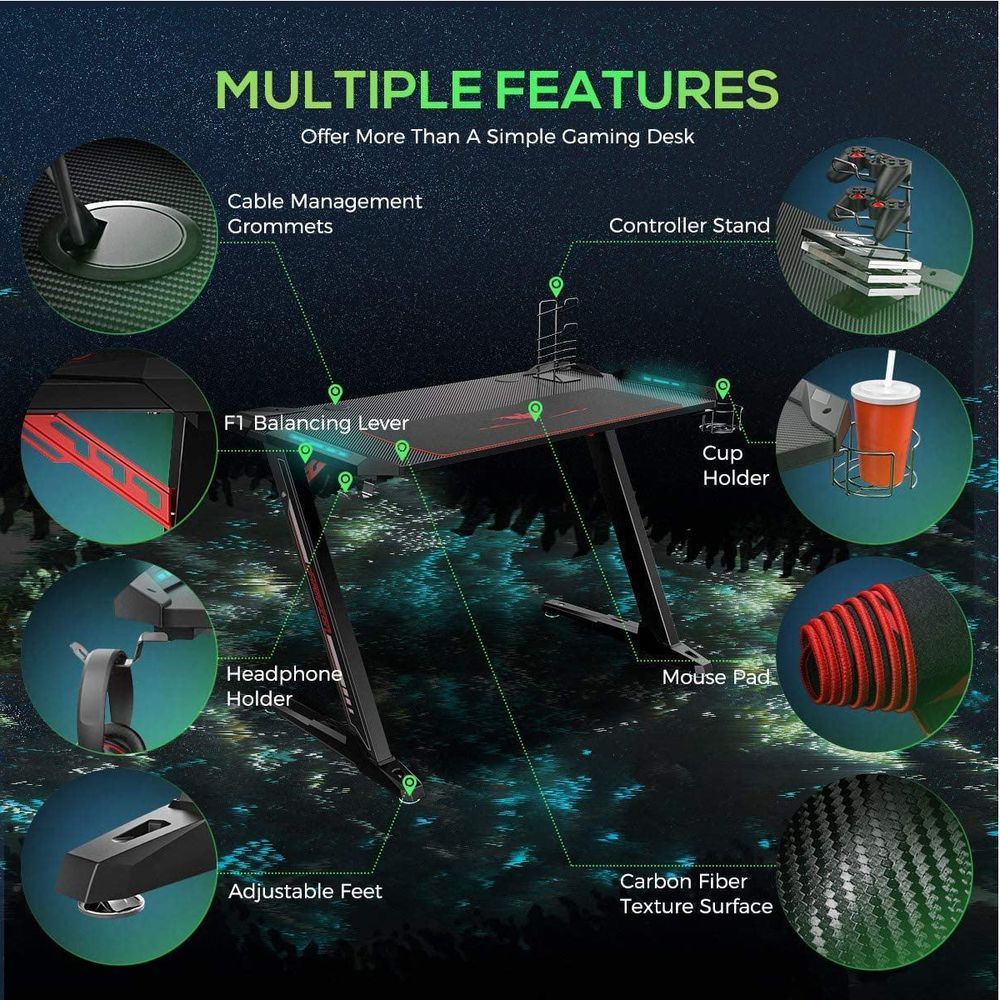 MULTIPLE FEATURES

Offer More Than A Simple Gaming Desk

Cable Management Grommets

Controller Stand

F1 Balancing Lever

Cup Holder

Headphone Holder

Mouse Pad

Adjustable Feet

Carbon Fiber Texture Surface