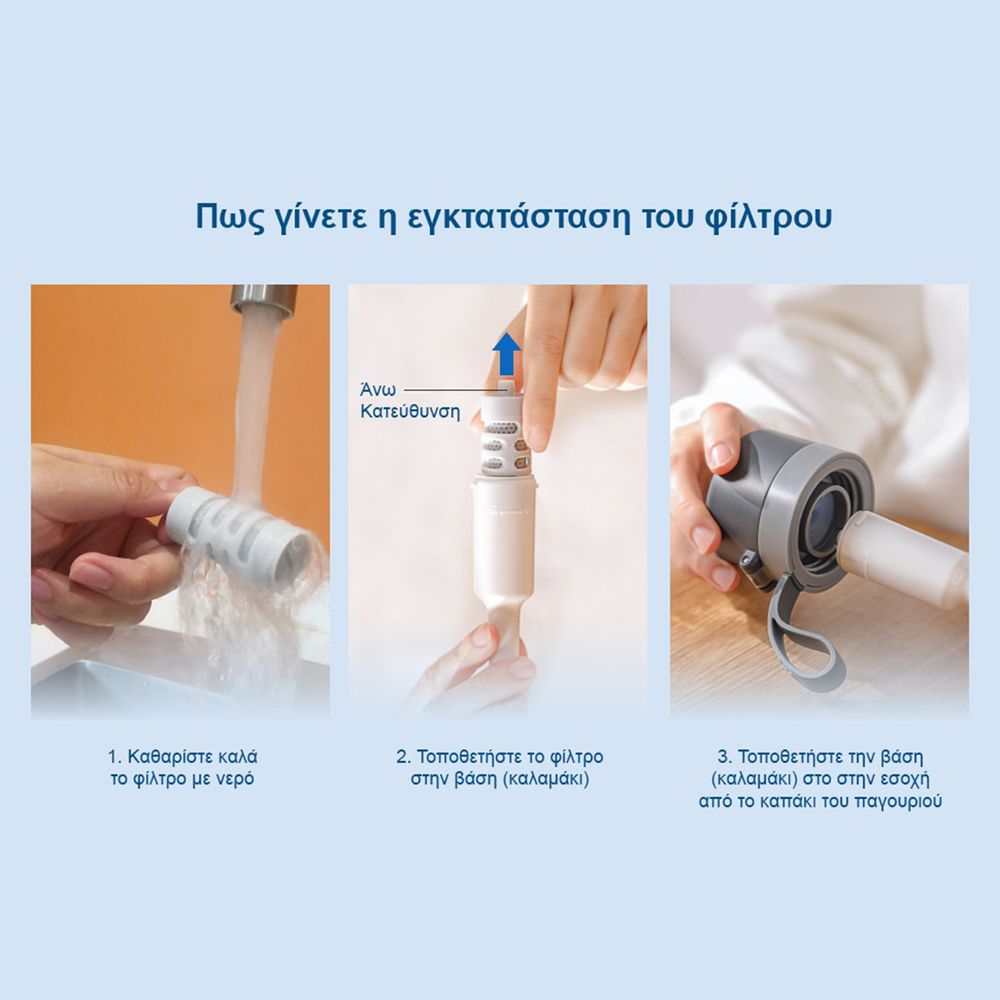 Πως γίνετε η εγκτατάσταση του φίλτρου

Άνω Κατεύθυνση

1. Καθαρίστε καλά το φίλτρο με νερό

2. Τοποθετήστε το φίλτρο στην βάση (καλαμάκι)

3. Τοποθετήστε την βάση (καλαμάκι) στο στην εσοχή από το καπάκι του παγουριού