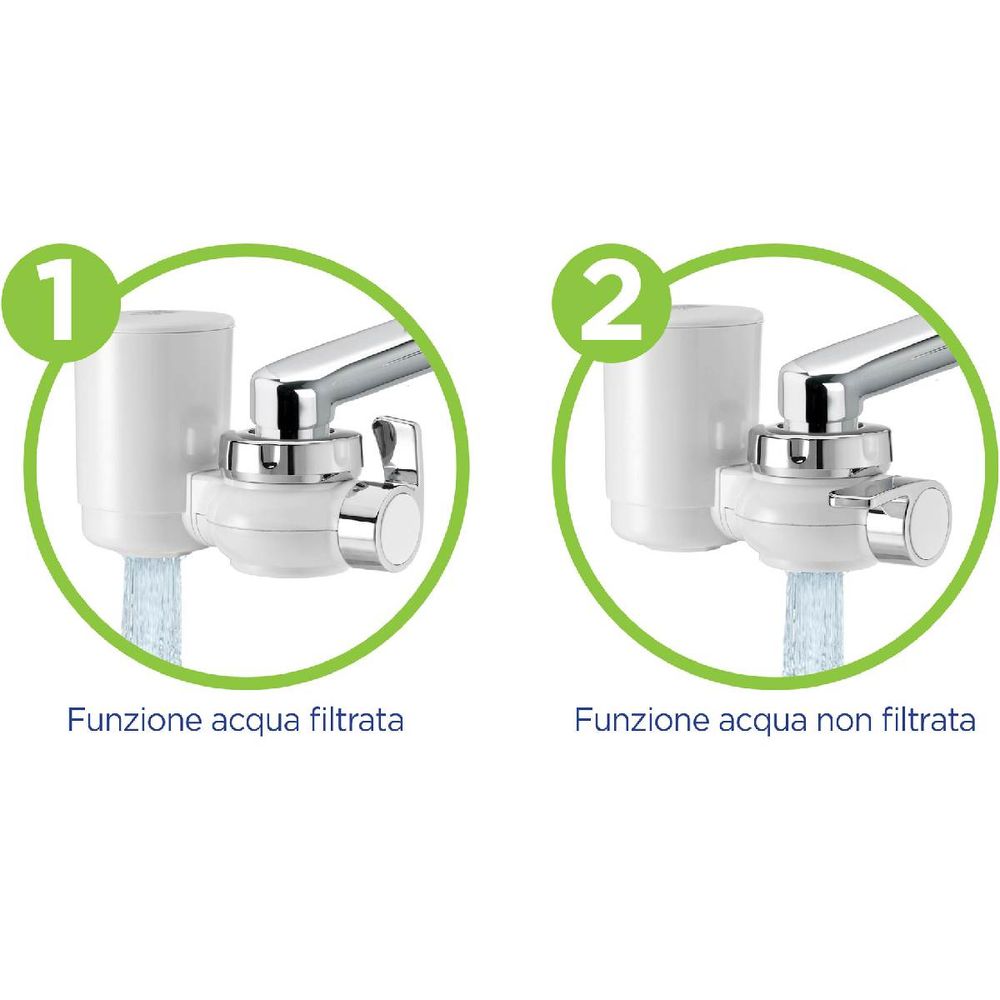 1

Funzione acqua filtrata

2

Funzione acqua non filtrata