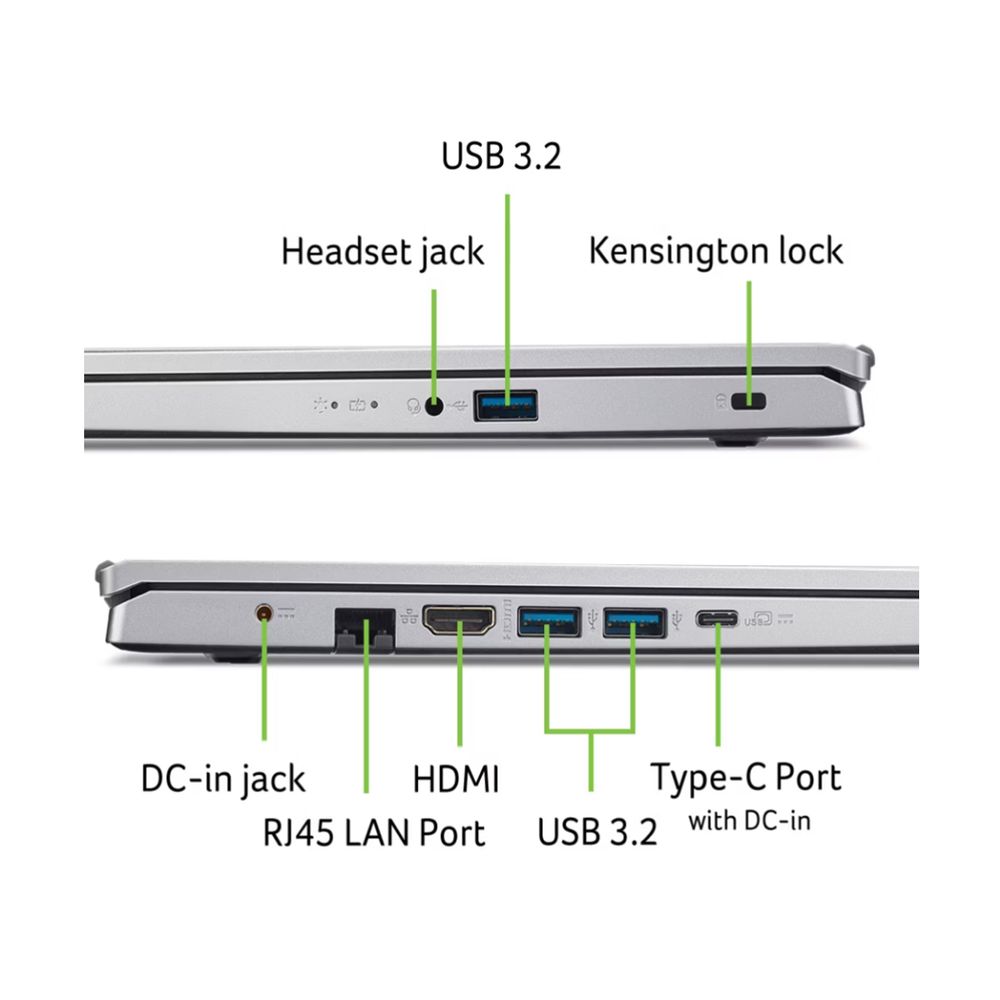 USB 3.2

Headset jack

Kensington lock

DC-in jack

RJ45 LAN Port

HDMI

USB 3.2

Type-C Port
with DC-in