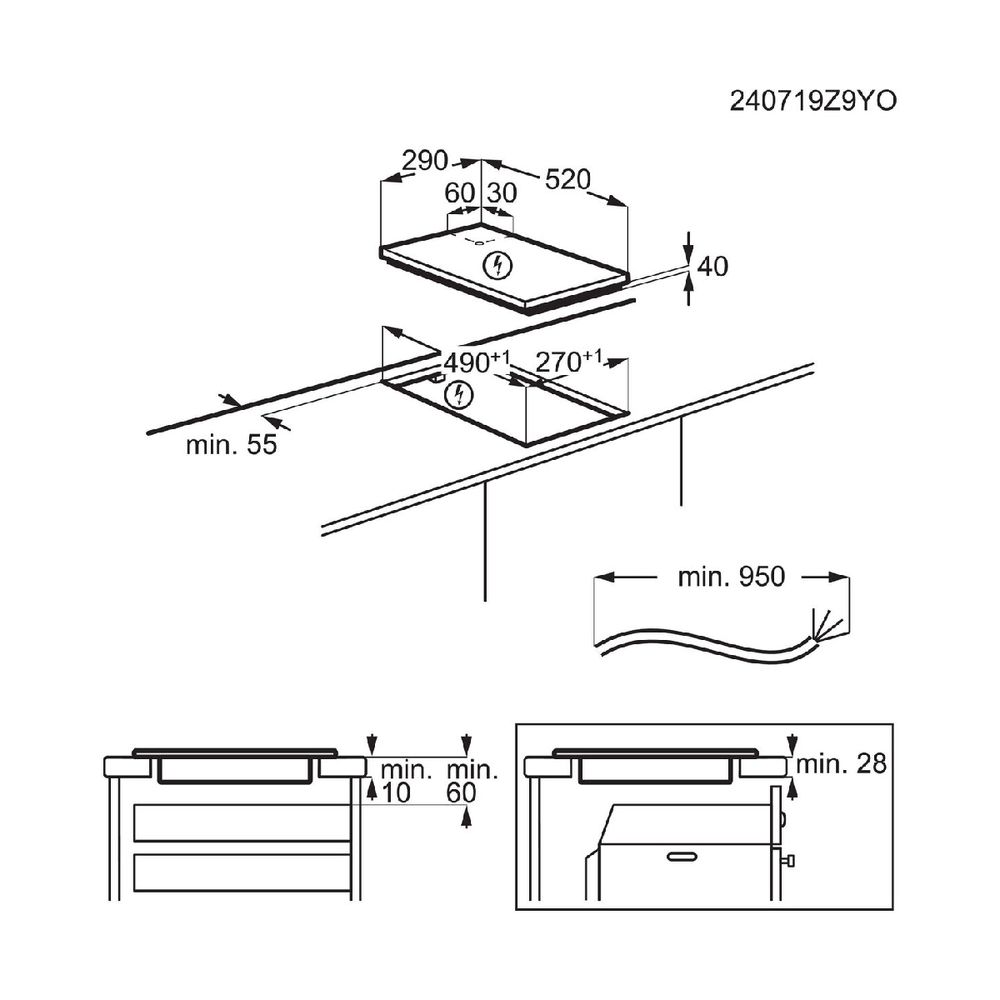 240719Z9YO

290
520
60
30
40

$490^{+1}$
$270^{+1}$
min. 55

min. 950

min.
10
min.
60

min. 28