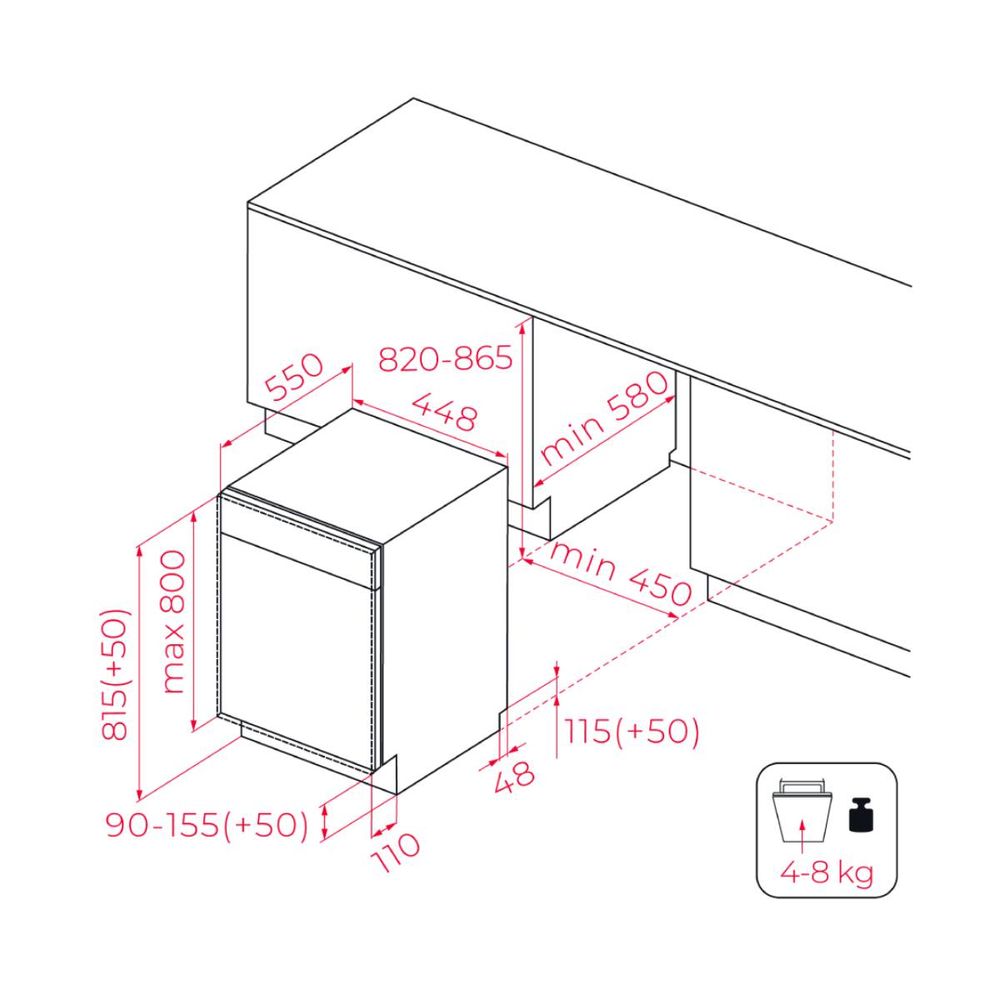 550
820-865
448
min 580
min 450
815(+50)
max 800
115(+50)
48
90-155(+50)
110
4-8 kg